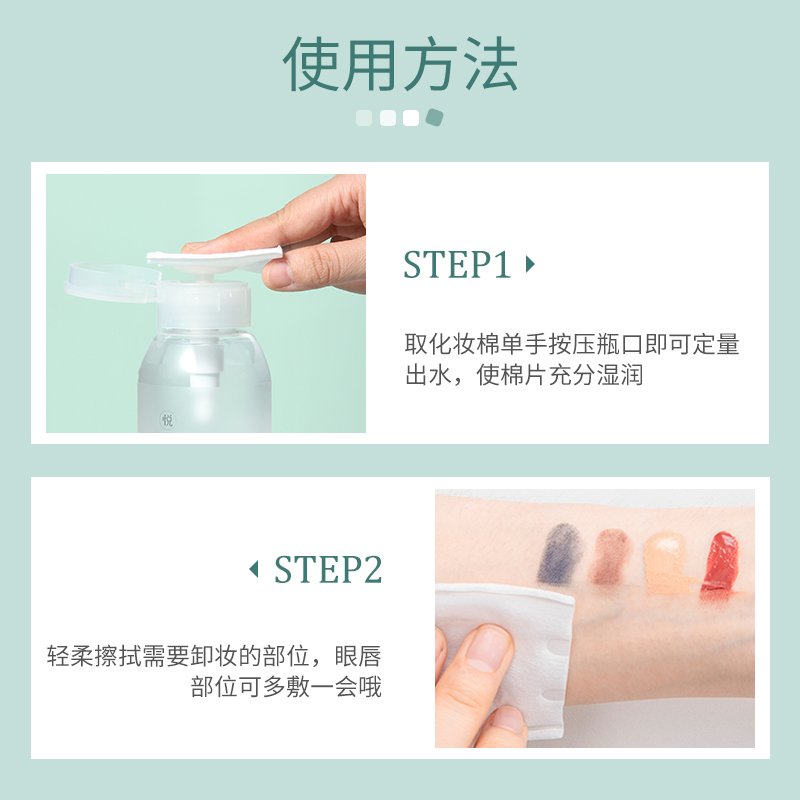 使用方法

STEP1

取化妆棉单手按压瓶口即可定量出水，使棉片充分湿润

悦

STEP2

轻柔擦拭需要卸妆的部位，眼唇部位可多敷一会哦